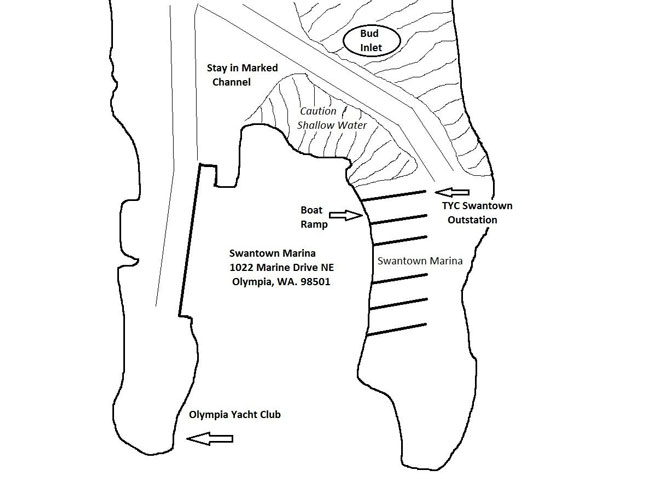 Bud Inlet

Stay in Marked Channel

Caution Shallow Water

Boat Ramp

TYC Swantown Outstation

Swantown Marina
1022 Marine Drive NE
Olympia, WA. 98501

Swantown Marina

Olympia Yacht Club